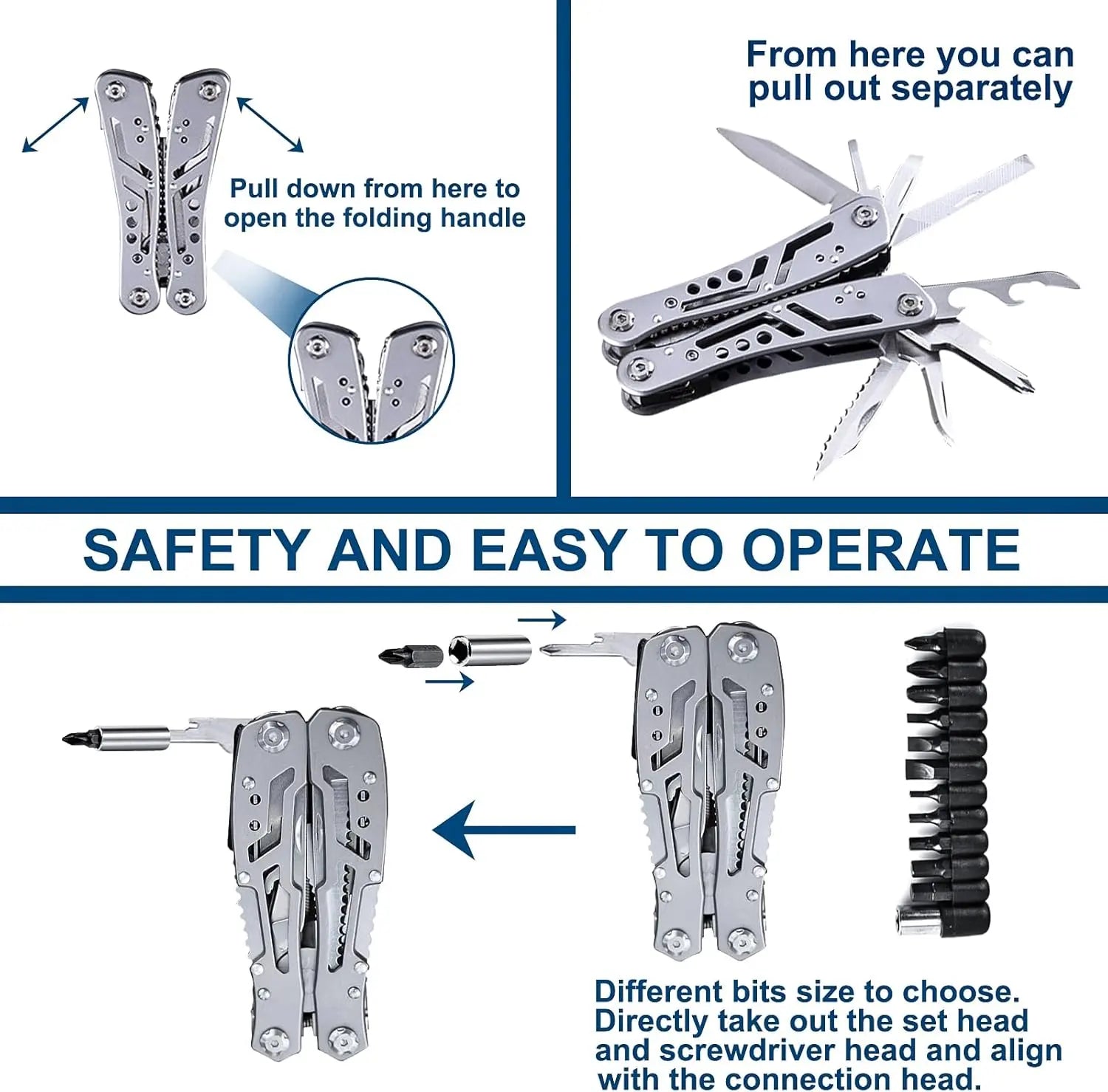 Pull down from here to open the folding handle

From here you can pull out separately

SAFETY AND EASY TO OPERATE

Different bits size to choose. Directly take out the set head and screwdriver head and align with the connection head.